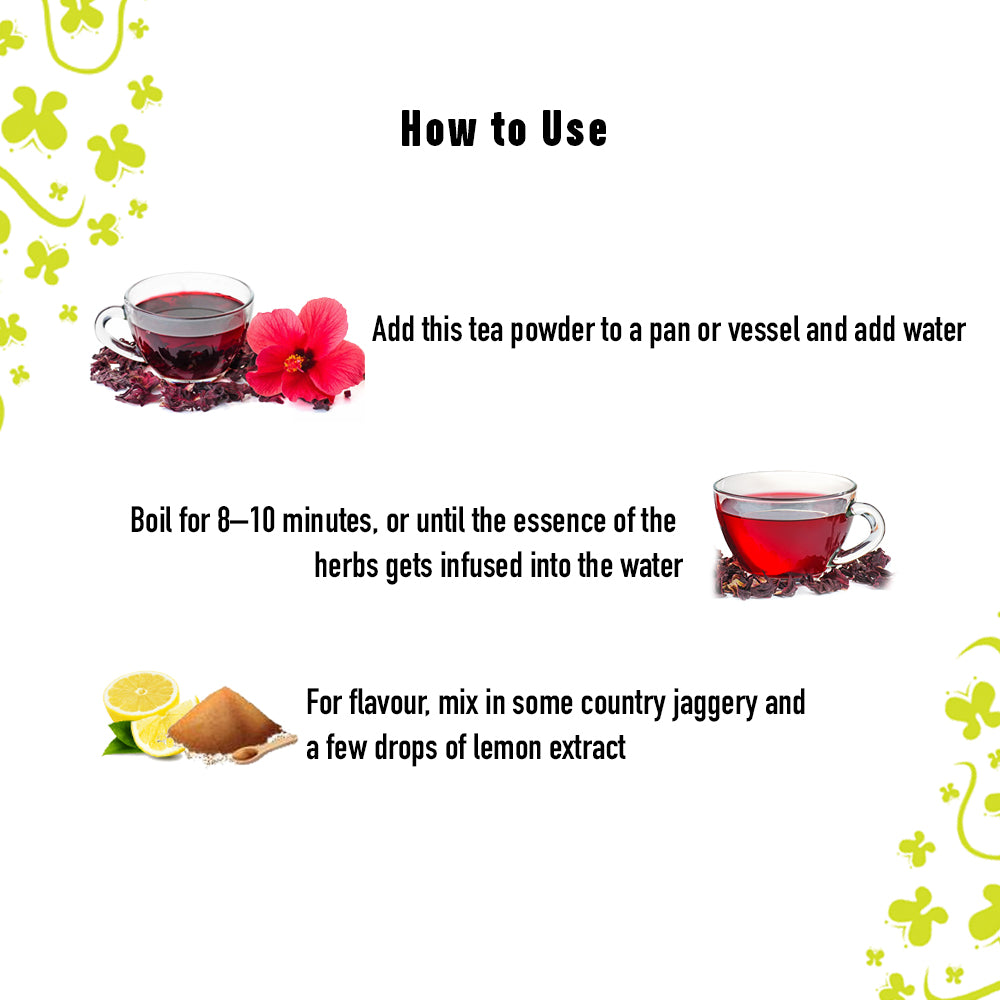 How to Use

Add this tea powder to a pan or vessel and add water

Boil for 8–10 minutes, or until the essence of the herbs gets infused into the water

For flavour, mix in some country jaggery and a few drops of lemon extract